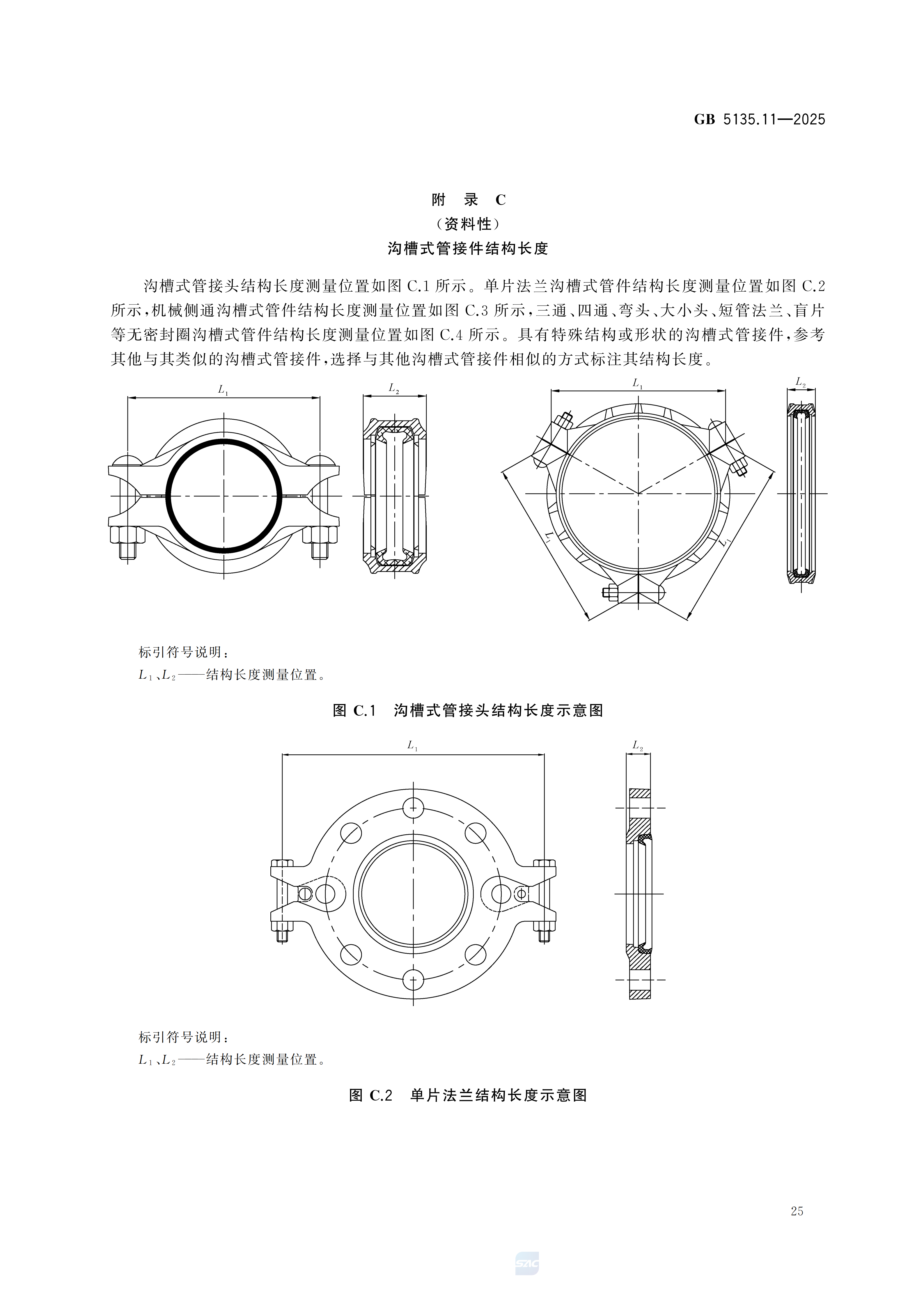 GB 5135.11—2025

附　录　C
（资料性）
沟槽式管接件结构长度

沟槽式管接头结构长度测量位置如图 C.1 所示。单片法兰沟槽式管件结构长度测量位置如图 C.2 所示，机械侧通沟槽式管件结构长度测量位置如图 C.3 所示，三通、四通、弯头、大小头、短管法兰、盲片等无密封圈沟槽式管件结构长度测量位置如图 C.4 所示。具有特殊结构或形状的沟槽式管接件，参考其他与其类似的沟槽式管接件，选择与其他沟槽式管接件相似的方式标注其结构长度。

$L_1$ $L_2$ $L_1$ $L_2$ $L_1$ $L_1$

标引符号说明：
$L_1$、$L_2$——结构长度测量位置。

图 C.1　沟槽式管接头结构长度示意图

$L_1$ $L_2$

标引符号说明：
$L_1$、$L_2$——结构长度测量位置。

图 C.2　单片法兰结构长度示意图

25

SAC